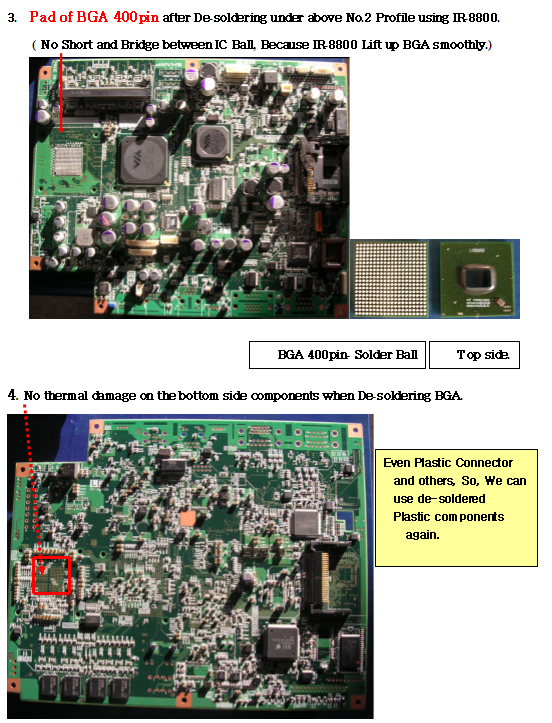 3. Pad of BGA 400pin after De-soldering under above No.2 Profile using IR-8800.

( No Short and Bridge between IC Ball, Because IR-8800 Lift up BGA smoothly.)

BGA 400pin- Solder Ball

Top side.

4. No thermal damage on the bottom side components when De-soldering BGA.

Even Plastic Connector and others, So, We can use de-soldered Plastic components again.