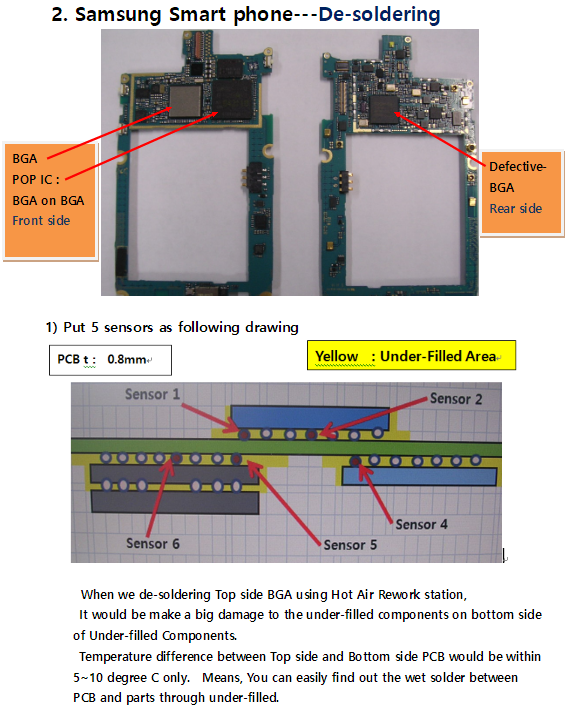 2. Samsung Smart phone---De-soldering

BGA
POP IC :
BGA on BGA
Front side

Defective-BGA
Rear side

1) Put 5 sensors as following drawing

PCB t : 0.8mm

Yellow : Under-Filled Area

Sensor 1
Sensor 2
Sensor 4
Sensor 6
Sensor 5

When we de-soldering Top side BGA using Hot Air Rework station,
It would be make a big damage to the under-filled components on bottom side of Under-filled Components.
Temperature difference between Top side and Bottom side PCB would be within 5~10 degree C only. Means, You can easily find out the wet solder between PCB and parts through under-filled.