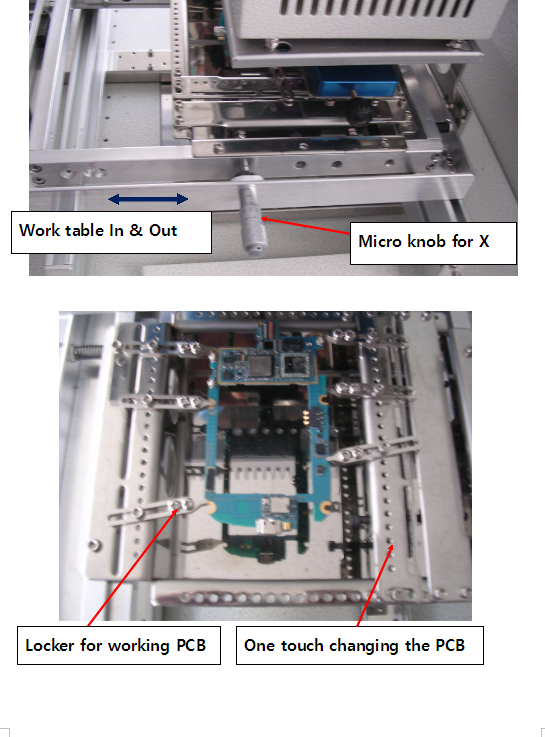 Work table In & Out

Micro knob for X

Locker for working PCB

One touch changing the PCB